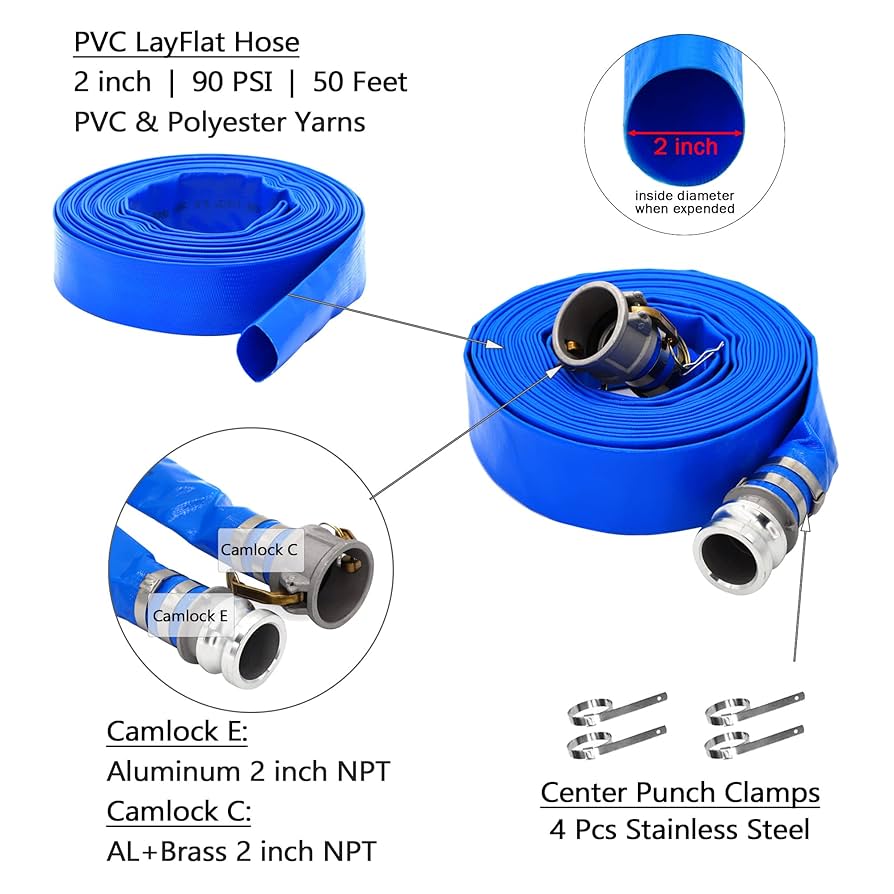 PVC LayFlat Hose
2 inch | 90 PSI | 50 Feet
PVC & Polyester Yarns

2 inch
inside diameter when expended

Camlock C
Camlock E

Camlock E:
Aluminum 2 inch NPT
Camlock C:
AL+Brass 2 inch NPT

Center Punch Clamps
4 Pcs Stainless Steel